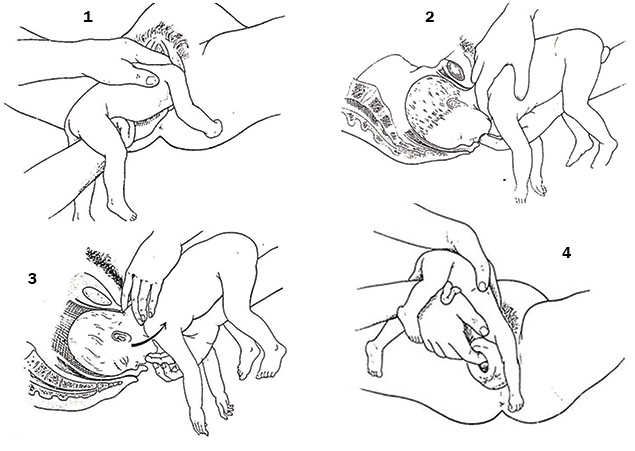 1

2

3

4